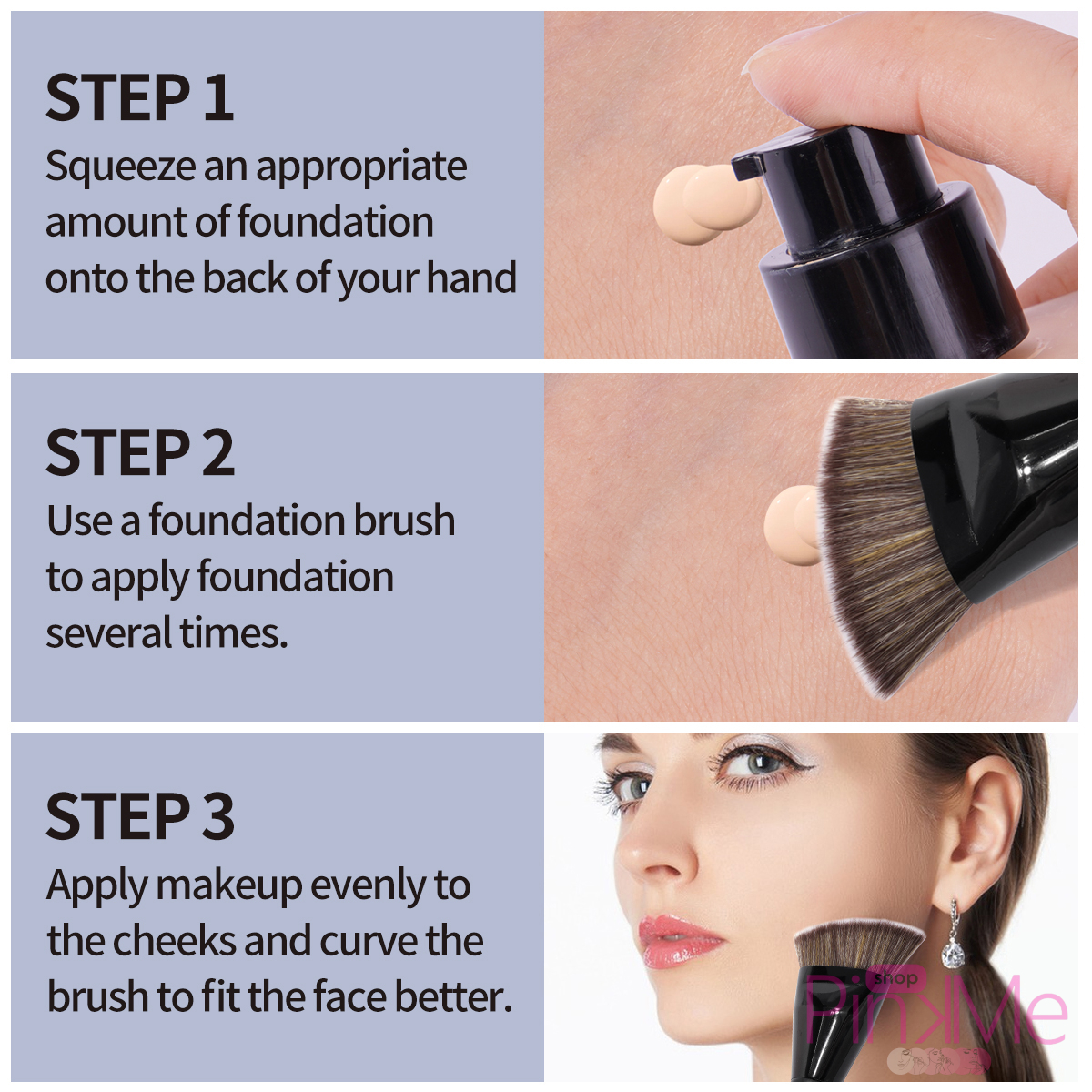 STEP 1
Squeeze an appropriate amount of foundation onto the back of your hand

STEP 2
Use a foundation brush to apply foundation several times.

STEP 3
Apply makeup evenly to the cheeks and curve the brush to fit the face better.

shop
PinkMe