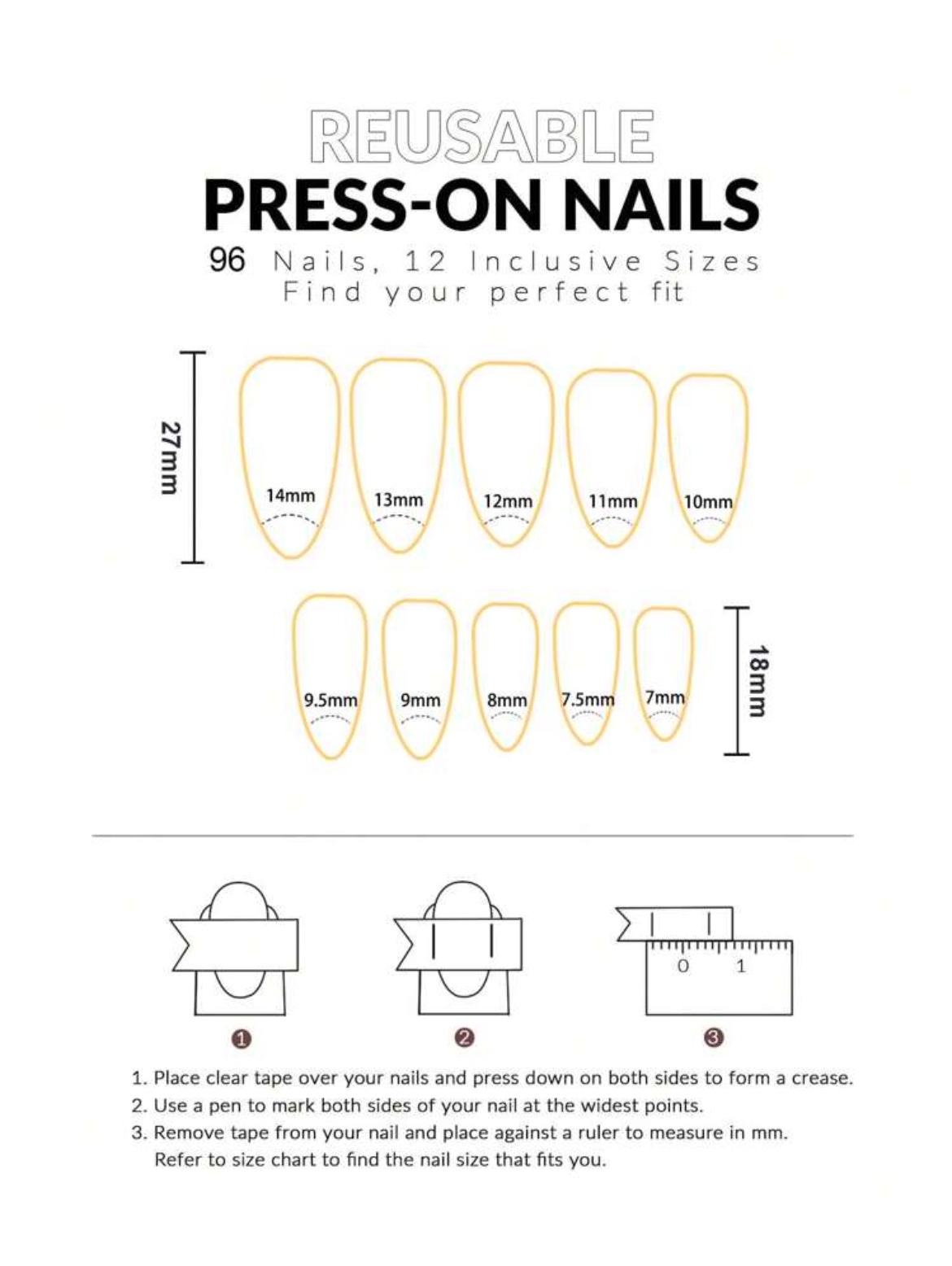 REUSABLE
PRESS-ON NAILS
96 Nails, 12 Inclusive Sizes
Find your perfect fit

27mm

14mm 13mm 12mm 11mm 10mm

9.5mm 9mm 8mm 7.5mm 7mm

18mm

0 1

1 2 3

1. Place clear tape over your nails and press down on both sides to form a crease.
2. Use a pen to mark both sides of your nail at the widest points.
3. Remove tape from your nail and place against a ruler to measure in mm. Refer to size chart to find the nail size that fits you.