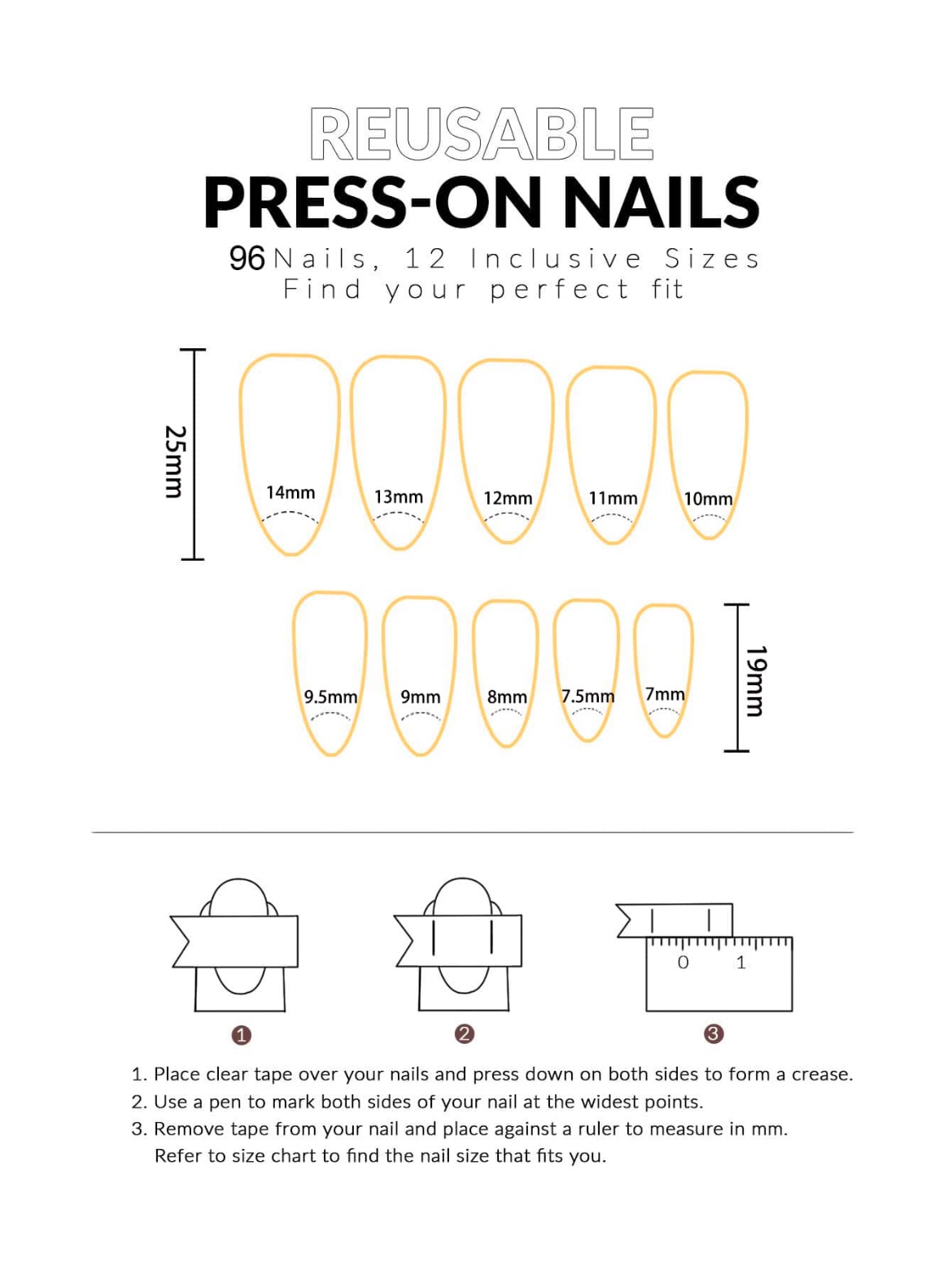 REUSABLE
PRESS-ON NAILS
96 Nails, 12 Inclusive Sizes
Find your perfect fit

25mm

14mm 13mm 12mm 11mm 10mm

9.5mm 9mm 8mm 7.5mm 7mm

19mm

0 1

1 2 3

1. Place clear tape over your nails and press down on both sides to form a crease.
2. Use a pen to mark both sides of your nail at the widest points.
3. Remove tape from your nail and place against a ruler to measure in mm. Refer to size chart to find the nail size that fits you.