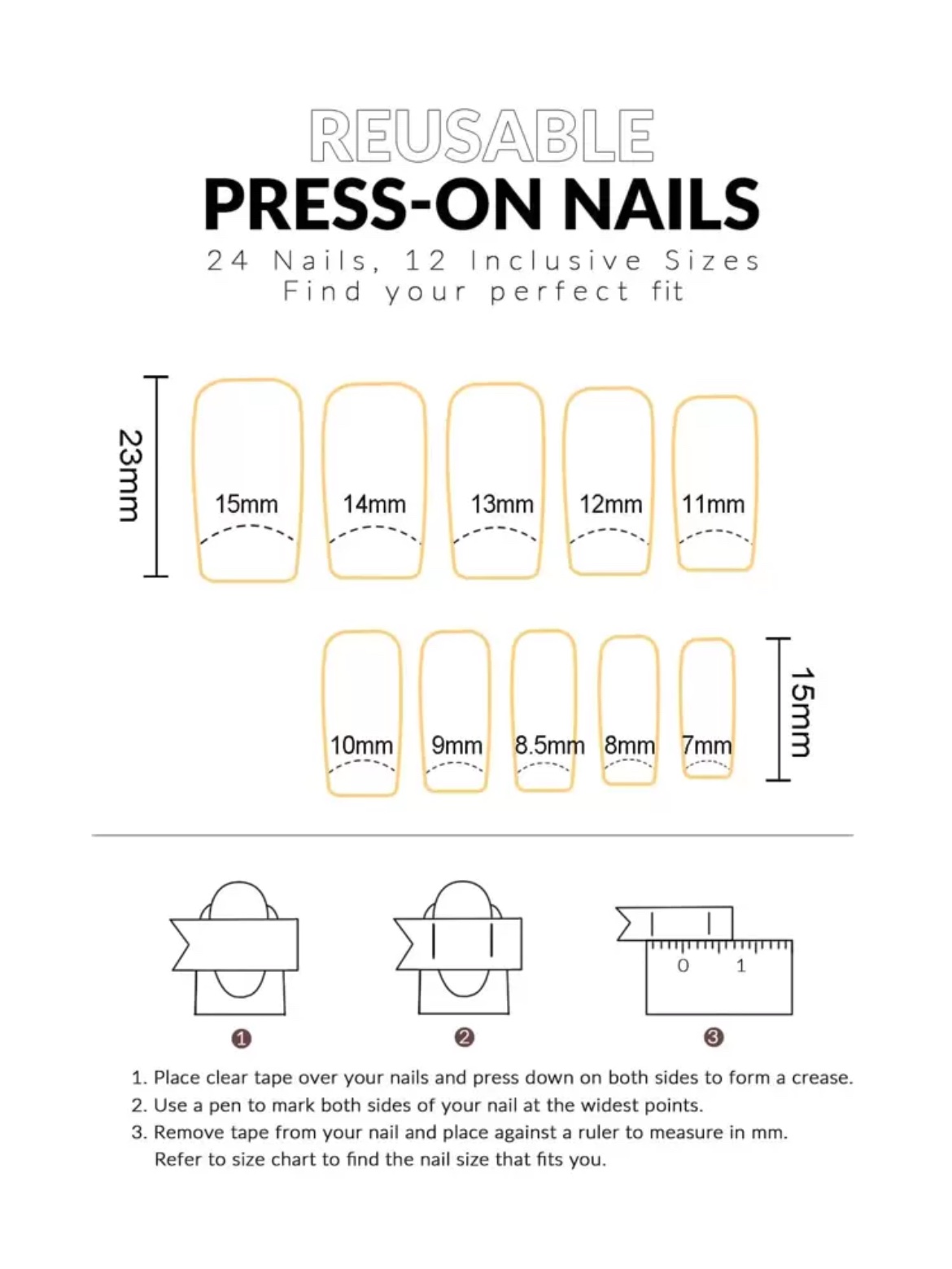 REUSABLE
PRESS-ON NAILS
24 Nails, 12 Inclusive Sizes
Find your perfect fit

23mm

15mm 14mm 13mm 12mm 11mm

10mm 9mm 8.5mm 8mm 7mm

15mm

0 1

1 2 3

1. Place clear tape over your nails and press down on both sides to form a crease.
2. Use a pen to mark both sides of your nail at the widest points.
3. Remove tape from your nail and place against a ruler to measure in mm. Refer to size chart to find the nail size that fits you.