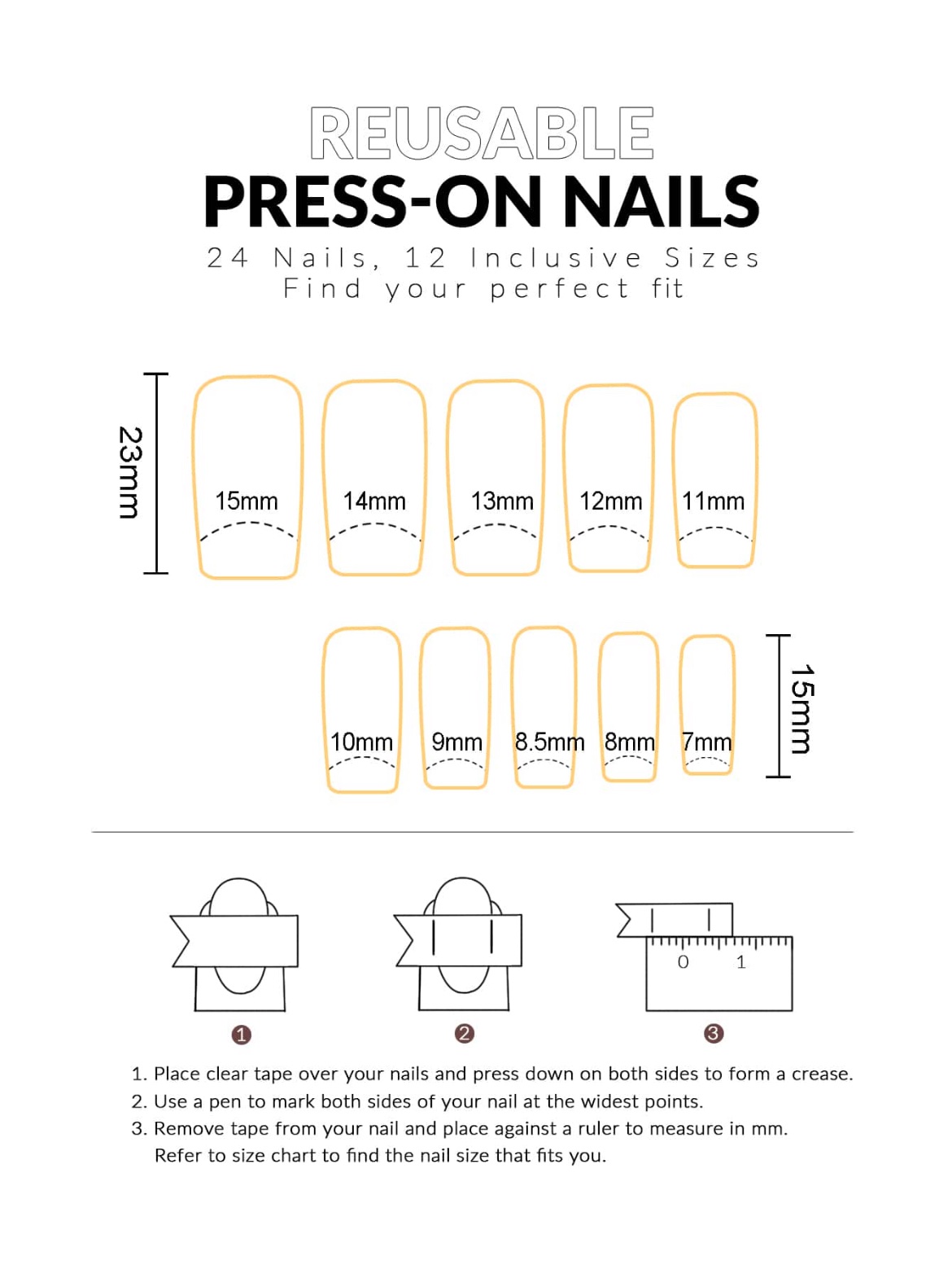 REUSABLE
PRESS-ON NAILS
24 Nails, 12 Inclusive Sizes
Find your perfect fit

23mm
15mm 14mm 13mm 12mm 11mm

10mm 9mm 8.5mm 8mm 7mm
15mm

0 1

1 2 3

1. Place clear tape over your nails and press down on both sides to form a crease.
2. Use a pen to mark both sides of your nail at the widest points.
3. Remove tape from your nail and place against a ruler to measure in mm. Refer to size chart to find the nail size that fits you.