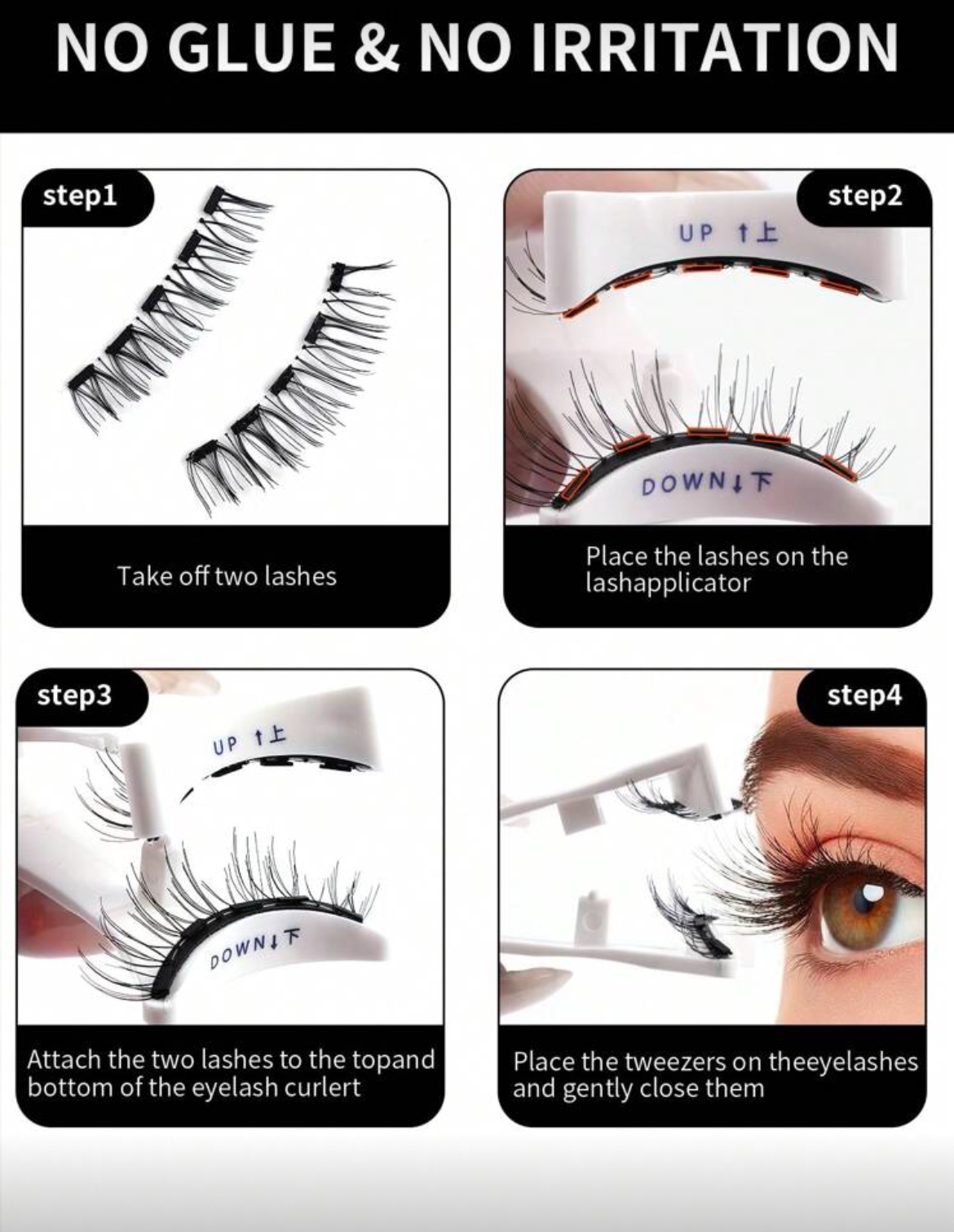 NO GLUE & NO IRRITATION

step1

Take off two lashes

step2

UP ↑上

DOWN↓下

Place the lashes on the lashapplicator

step3

UP ↑上

DOWN↓下

Attach the two lashes to the topand bottom of the eyelash curlert

step4

Place the tweezers on theeyelashes and gently close them